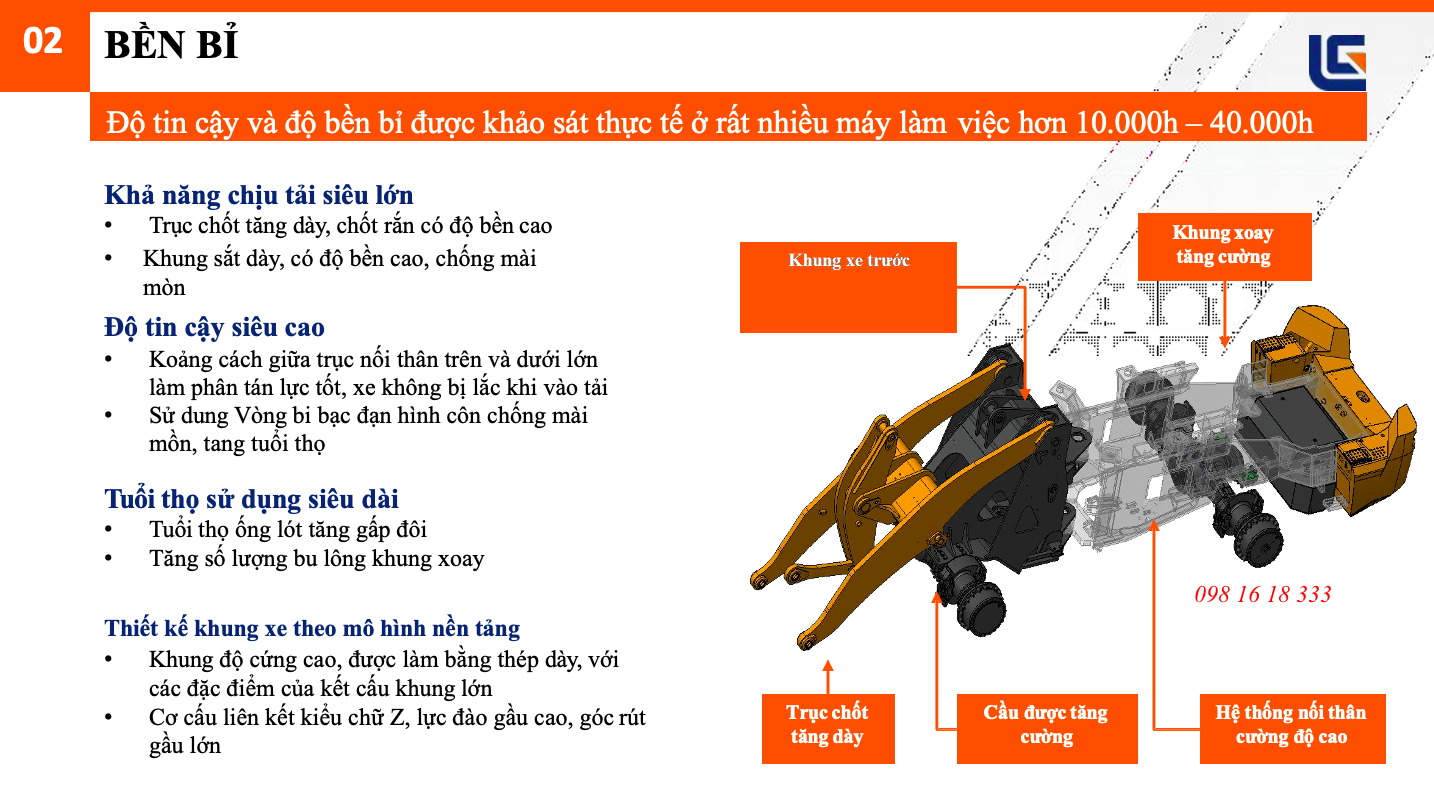 02

BỀN BỈ

Độ tin cậy và độ bền bỉ được khảo sát thực tế ở rất nhiều máy làm việc hơn 10.000h – 40.000h

Khả năng chịu tải siêu lớn
• Trục chốt tăng dày, chốt rắn có độ bền cao
• Khung sắt dày, có độ bền cao, chống mài mòn

Độ tin cậy siêu cao
• Koảng cách giữa trục nối thân trên và dưới lớn làm phân tán lực tốt, xe không bị lắc khi vào tải
• Sử dung Vòng bi bạc đạn hình côn chống mài mồn, tang tuổi thọ

Tuổi thọ sử dụng siêu dài
• Tuổi thọ ống lót tăng gấp đôi
• Tăng số lượng bu lông khung xoay

Thiết kế khung xe theo mô hình nền tảng
• Khung độ cứng cao, được làm bằng thép dày, với các đặc điểm của kết cấu khung lớn
• Cơ cấu liên kết kiểu chữ Z, lực đào gầu cao, góc rút gầu lớn

Khung xe trước

Khung xoay tăng cường

098 16 18 333

Trục chốt tăng dày

Cầu được tăng cường

Hệ thống nối thân cường độ cao